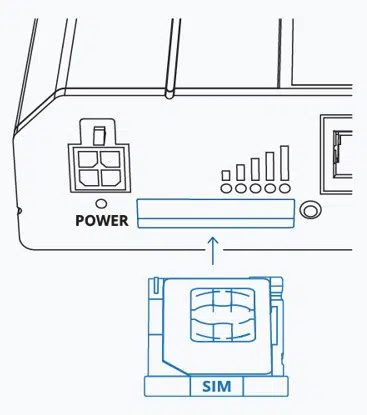 POWER

SIM