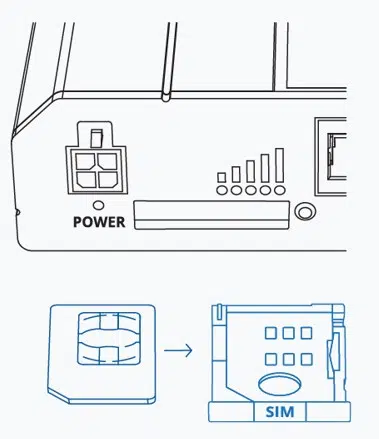 POWER

SIM